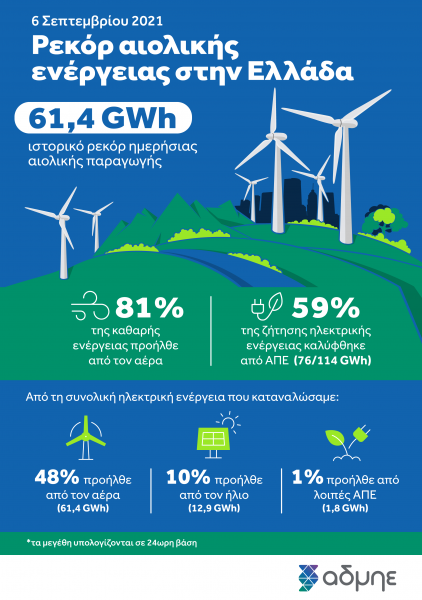 6 Σεπτεμβρίου 2021

Ρεκόρ αιολικής ενέργειας στην Ελλάδα

61,4 GWh

ιστορικό ρεκόρ ημερήσιας αιολικής παραγωγής

81%
της καθαρής ενέργειας προήλθε από τον αέρα

59%
της ζήτησης ηλεκτρικής ενέργειας καλύφθηκε από ΑΠΕ (76/114 GWh)

Από τη συνολική ηλεκτρική ενέργεια που καταναλώσαμε:

48% προήλθε από τον αέρα
(61,4 GWh)

10% προήλθε από τον ήλιο
(12,9 GWh)

1% προήλθε από λοιπές ΑΠΕ
(1,8 GWh)

*τα μεγέθη υπολογίζονται σε 24ωρη βάση

αδμηε